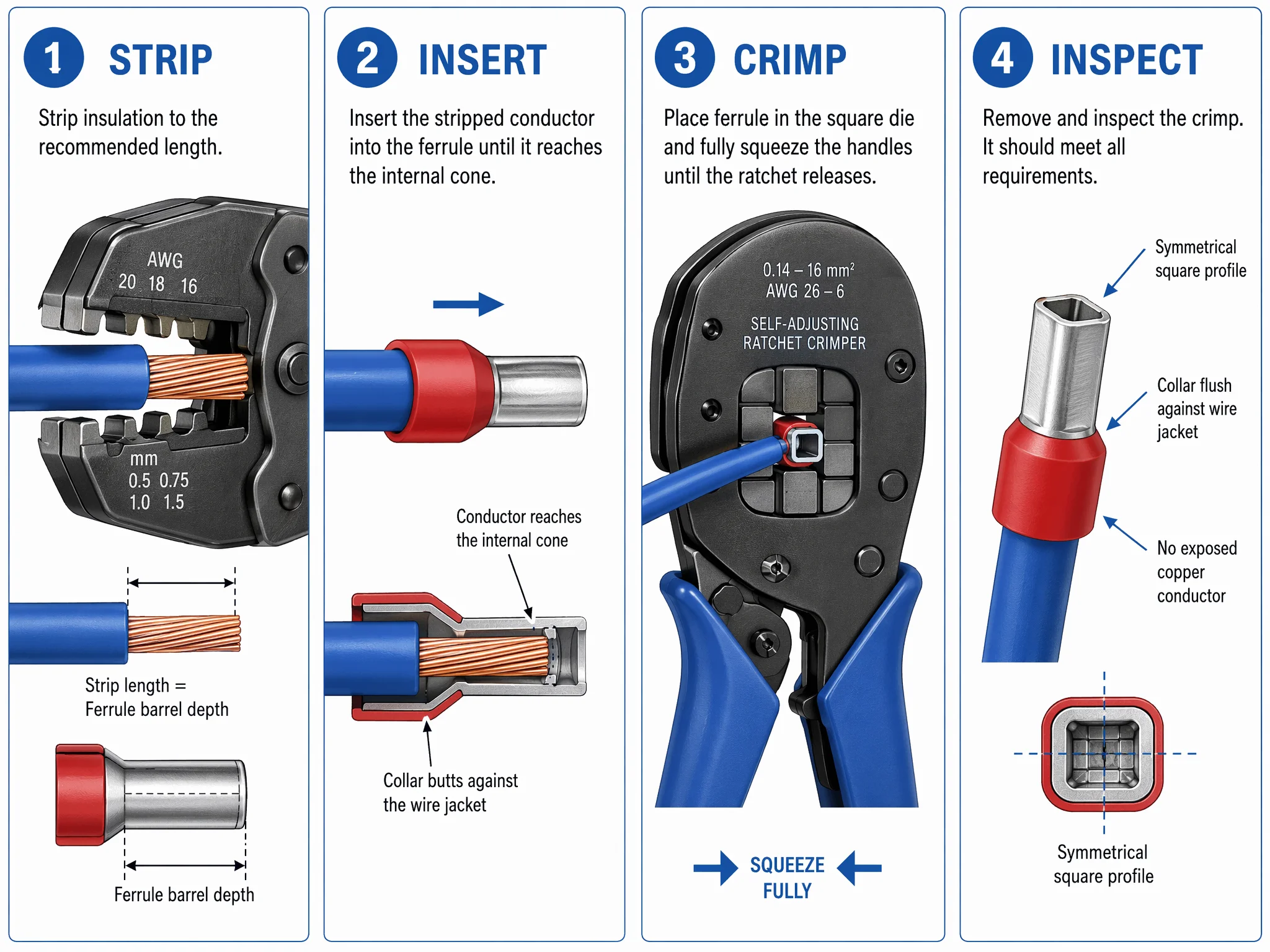 1 STRIP

Strip insulation to the recommended length.

AWG
20 18 16

mm
0.5 0.75
1.0 1.5

Strip length =
Ferrule barrel depth

Ferrule barrel depth

2 INSERT

Insert the stripped conductor into the ferrule until it reaches the internal cone.

Conductor reaches the internal cone

Collar butts against the wire jacket

3 CRIMP

Place ferrule in the square die and fully squeeze the handles until the ratchet releases.

0.14 – 16 mm²
AWG 26 – 6

SELF-ADJUSTING
RATCHET CRIMPER

SQUEEZE
FULLY

4 INSPECT

Remove and inspect the crimp. It should meet all requirements.

Symmetrical square profile

Collar flush against wire jacket

No exposed copper conductor

Symmetrical square profile